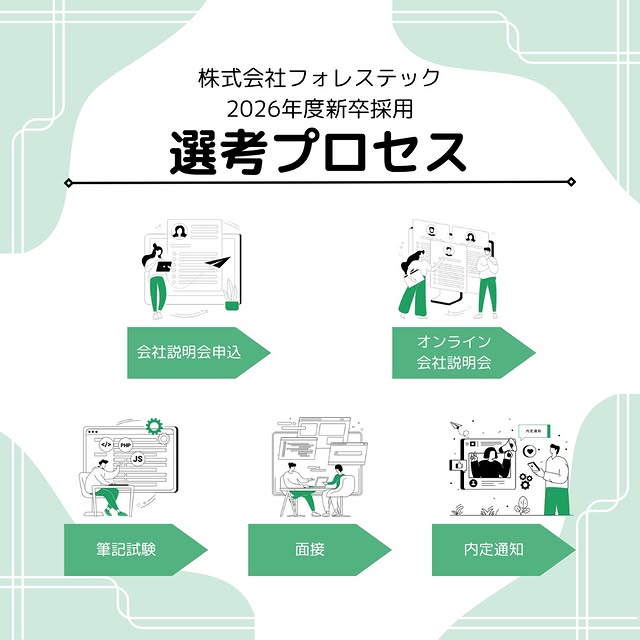 株式会社フォレステック
2026年度新卒採用
選考プロセス

会社説明会申込

オンライン
会社説明会

</>
PHP
JS

筆記試験

面接

内定通知

内定通知